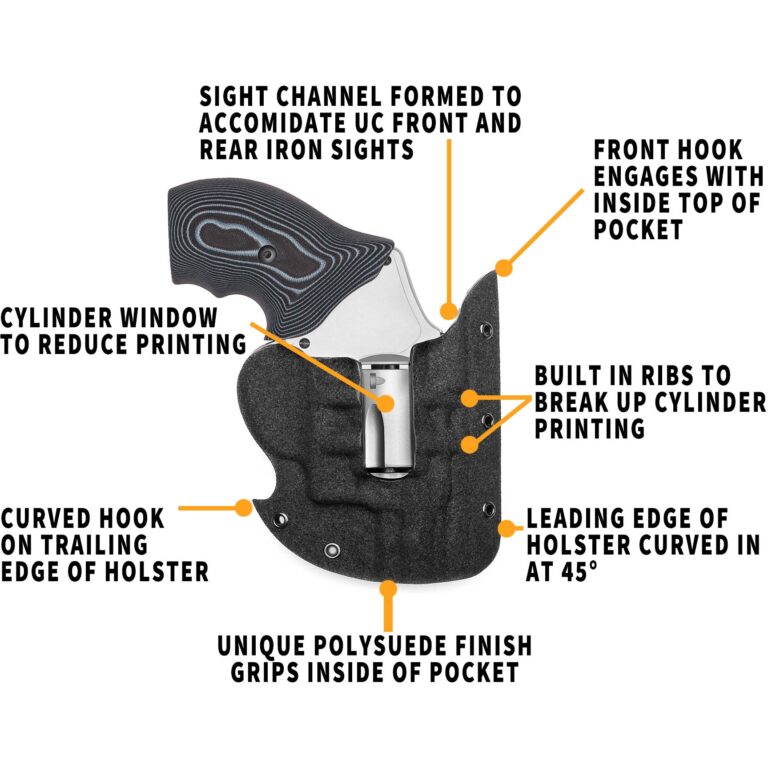 SIGHT CHANNEL FORMED TO ACCOMIDATE UC FRONT AND REAR IRON SIGHTS

FRONT HOOK ENGAGES WITH INSIDE TOP OF POCKET

CYLINDER WINDOW TO REDUCE PRINTING

BUILT IN RIBS TO BREAK UP CYLINDER PRINTING

CURVED HOOK ON TRAILING EDGE OF HOLSTER

LEADING EDGE OF HOLSTER CURVED IN AT 45°

UNIQUE POLYSUEDE FINISH GRIPS INSIDE OF POCKET