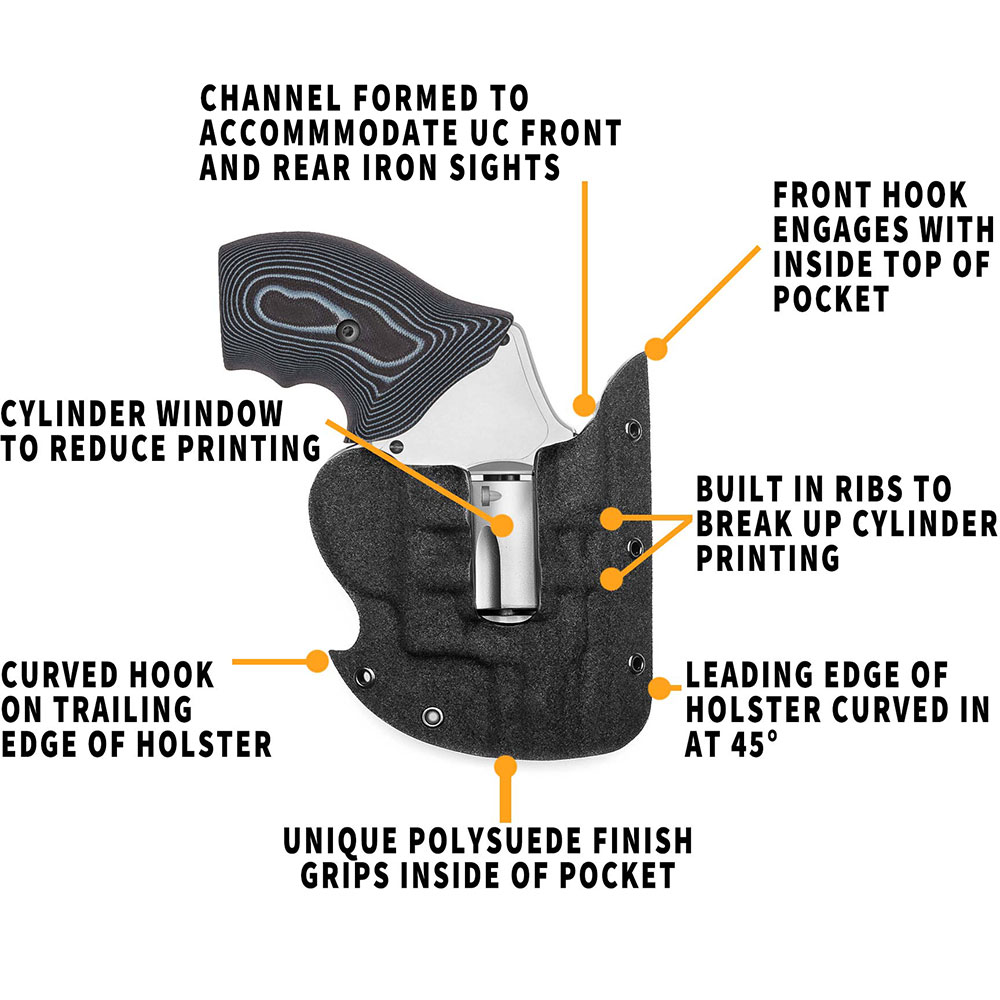 CHANNEL FORMED TO ACCOMMMODATE UC FRONT AND REAR IRON SIGHTS

FRONT HOOK ENGAGES WITH INSIDE TOP OF POCKET

CYLINDER WINDOW TO REDUCE PRINTING

BUILT IN RIBS TO BREAK UP CYLINDER PRINTING

CURVED HOOK ON TRAILING EDGE OF HOLSTER

LEADING EDGE OF HOLSTER CURVED IN AT 45°

UNIQUE POLYSUEDE FINISH GRIPS INSIDE OF POCKET